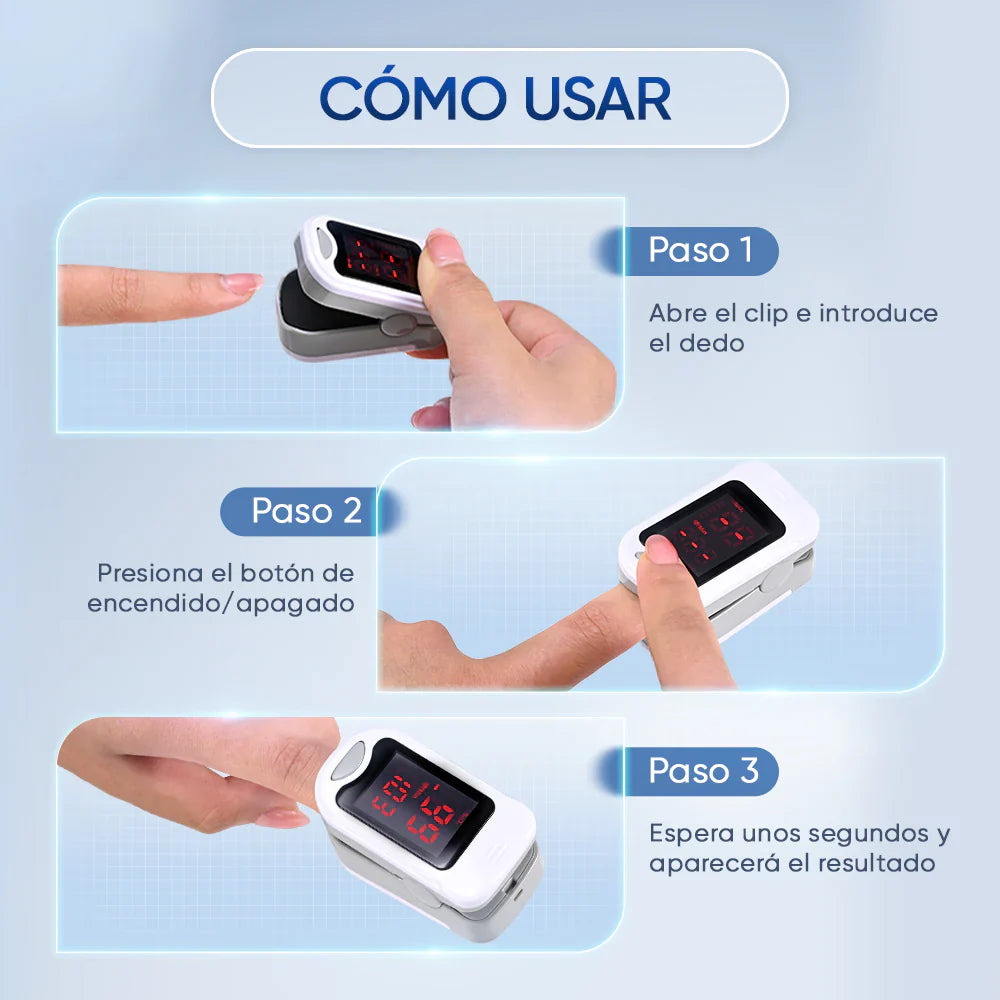 CÓMO USAR

Paso 1

Abre el clip e introduce el dedo

Paso 2

Presiona el botón de encendido/apagado

Paso 3

Espera unos segundos y aparecerá el resultado