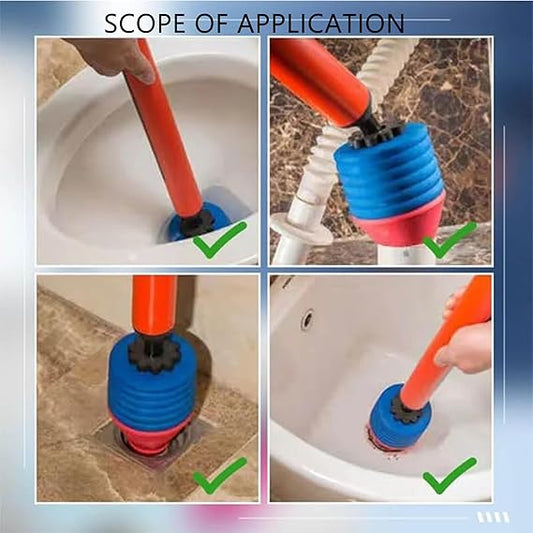 SCOPE OF APPLICATION