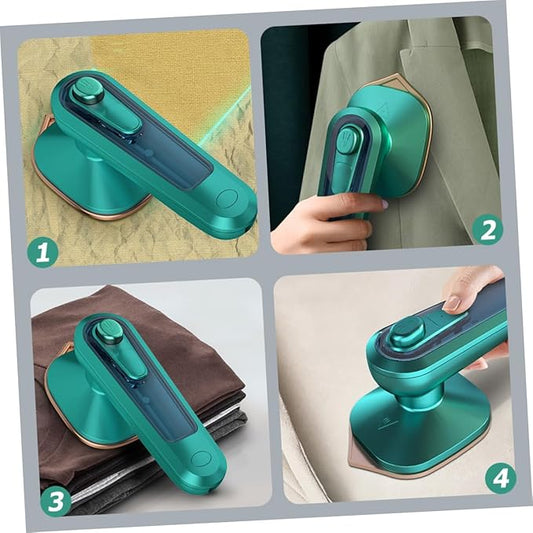 1

2

3

4