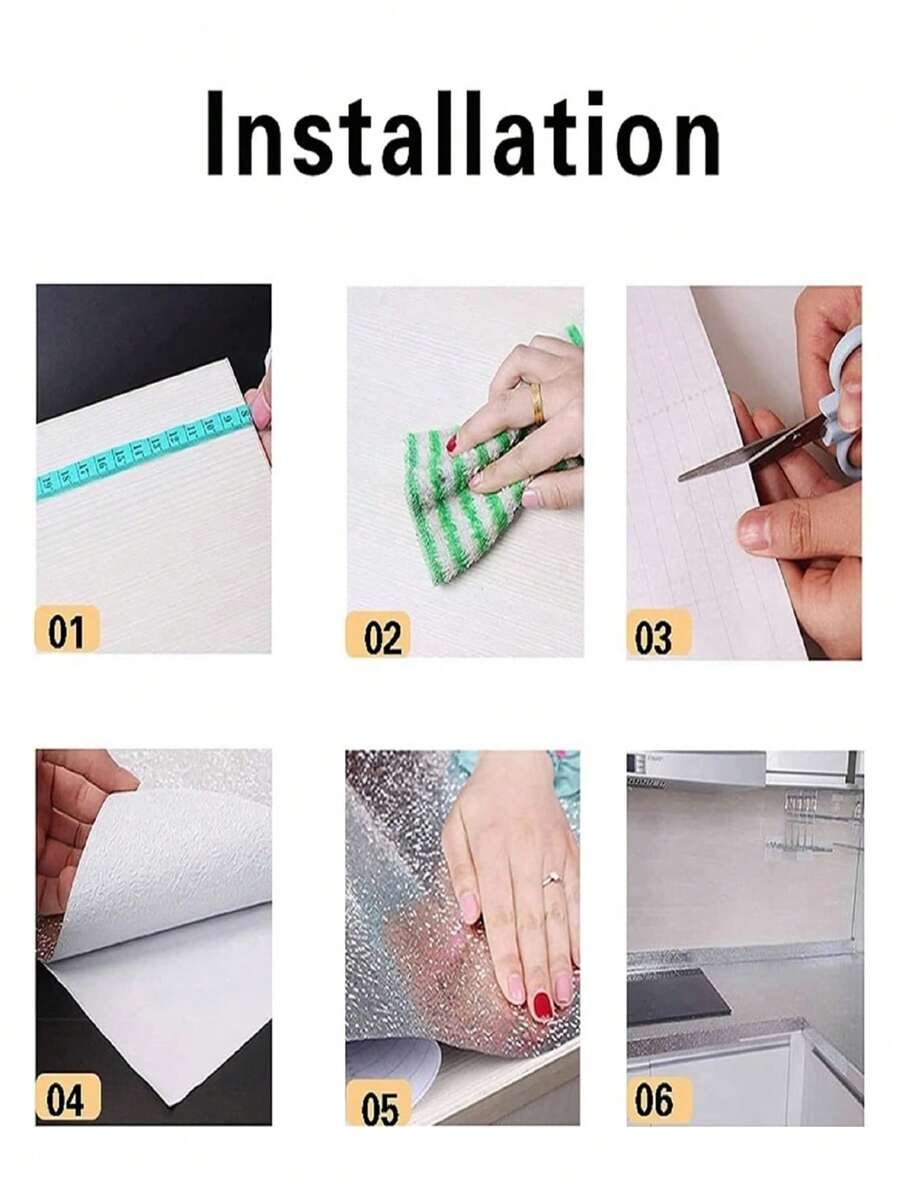 Installation

01

02

03

04

05

06