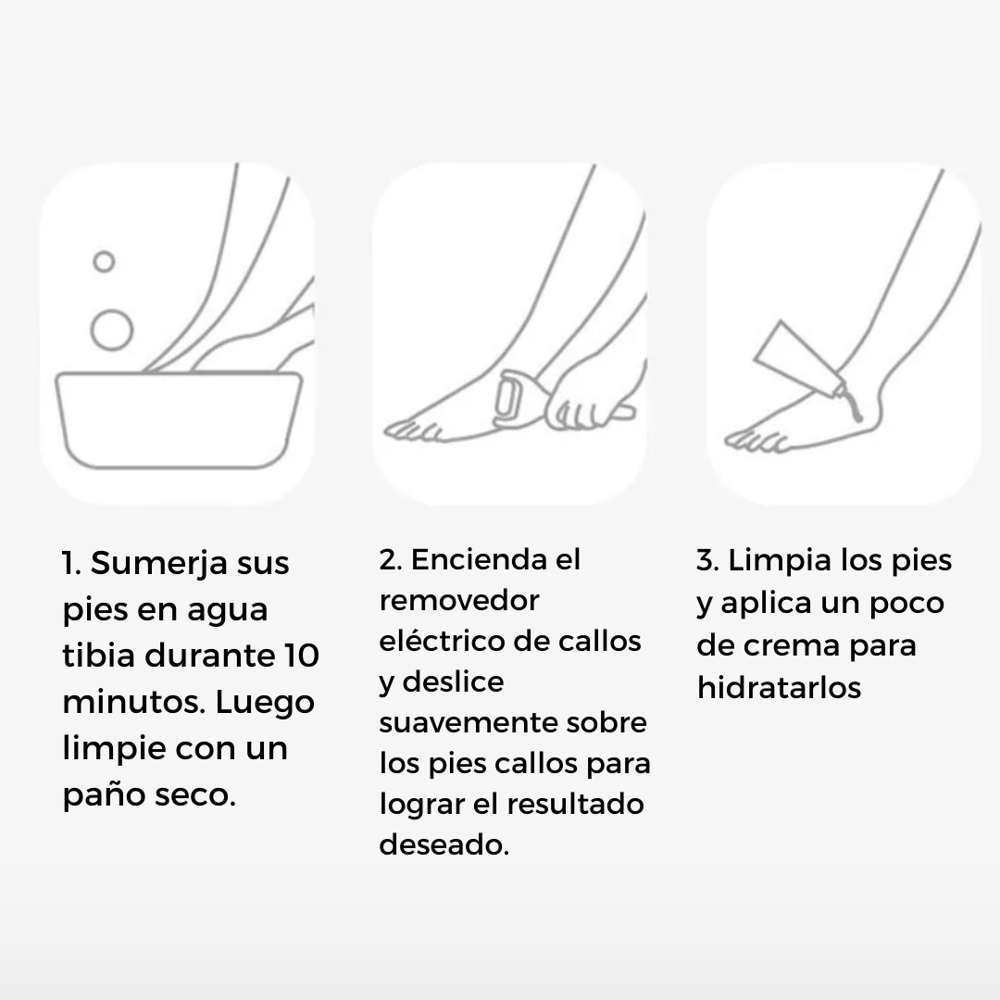 1. Sumerja sus pies en agua tibia durante 10 minutos. Luego limpie con un paño seco.

2. Encienda el removedor eléctrico de callos y deslice suavemente sobre los pies callos para lograr el resultado deseado.

3. Limpia los pies y aplica un poco de crema para hidratarlos