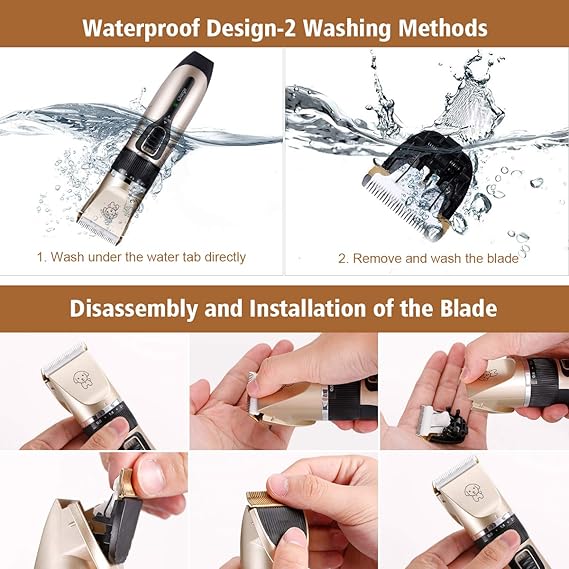 Waterproof Design-2 Washing Methods

1. Wash under the water tab directly

2. Remove and wash the blade

Disassembly and Installation of the Blade