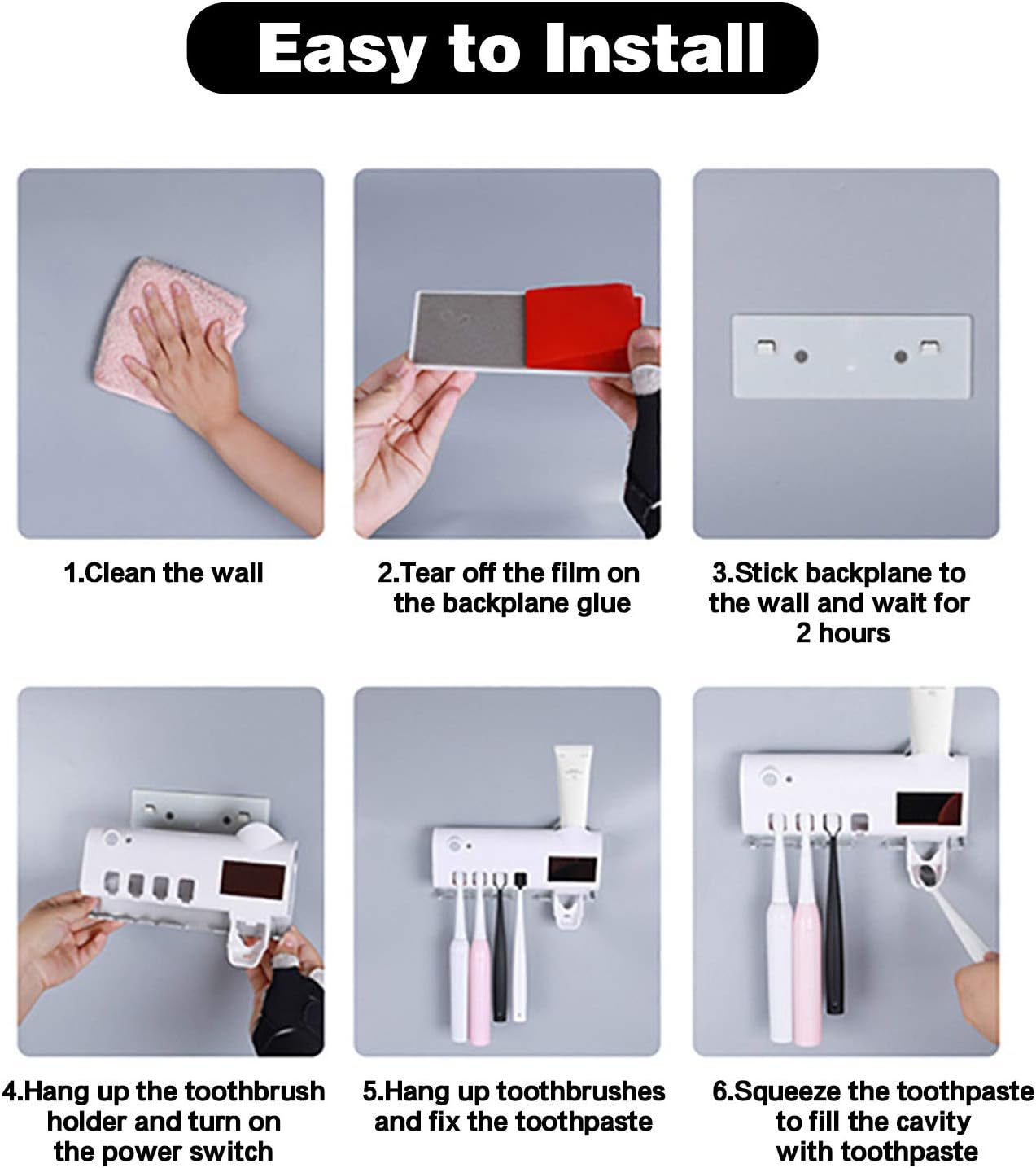 Easy to Install

1.Clean the wall

2.Tear off the film on the backplane glue

3.Stick backplane to the wall and wait for 2 hours

4.Hang up the toothbrush holder and turn on the power switch

5.Hang up toothbrushes and fix the toothpaste

6.Squeeze the toothpaste to fill the cavity with toothpaste