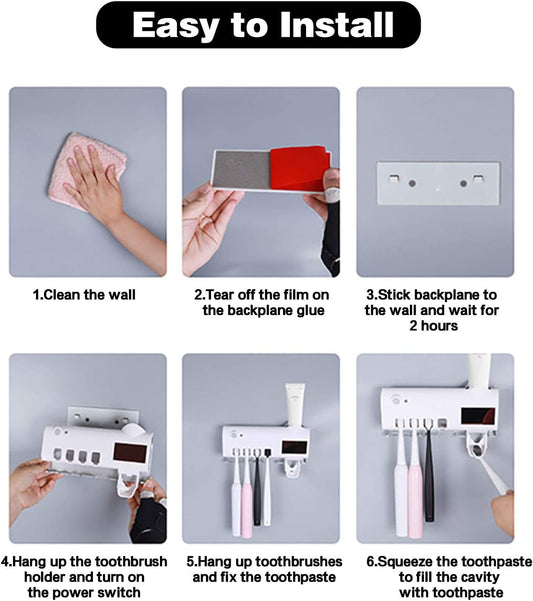 Easy to Install

1.Clean the wall

2.Tear off the film on the backplane glue

3.Stick backplane to the wall and wait for 2 hours

4.Hang up the toothbrush holder and turn on the power switch

5.Hang up toothbrushes and fix the toothpaste

6.Squeeze the toothpaste to fill the cavity with toothpaste