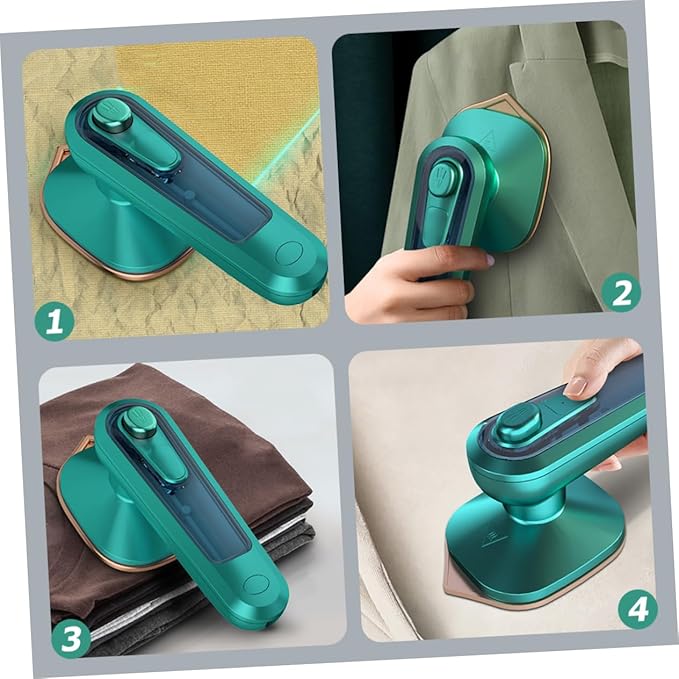 1

2

3

4