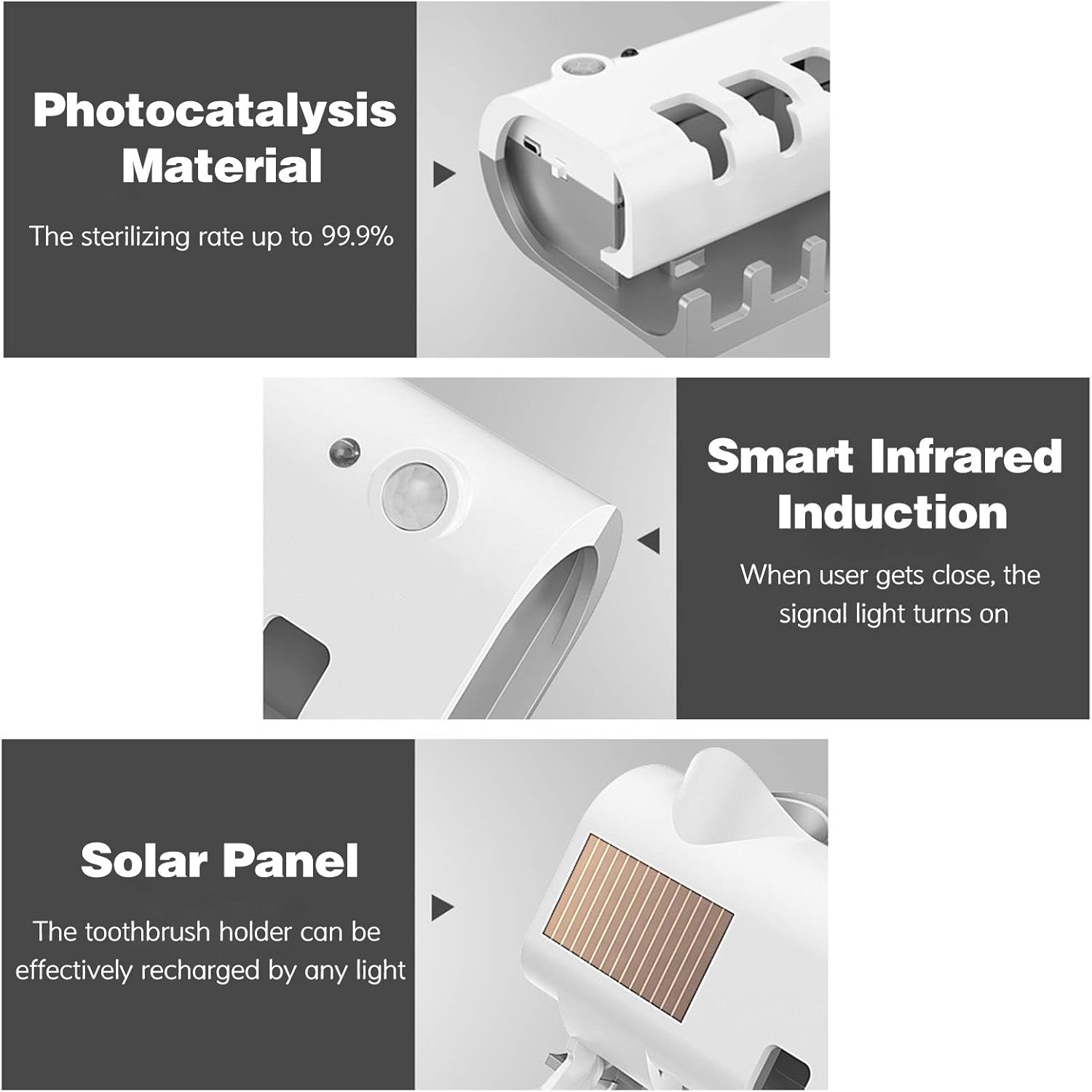 Photocatalysis Material

The sterilizing rate up to 99.9%

Smart Infrared Induction

When user gets close, the signal light turns on

Solar Panel

The toothbrush holder can be effectively recharged by any light