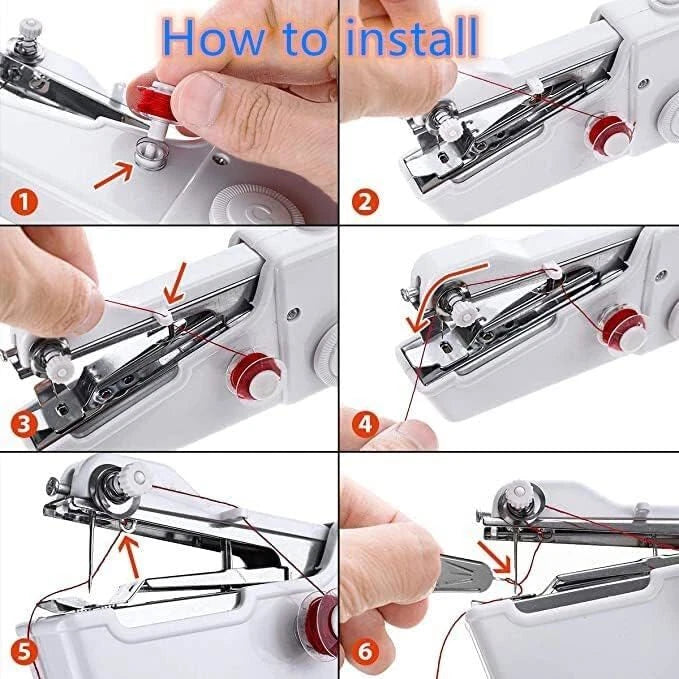 How to install

1

2

3

4

5

6